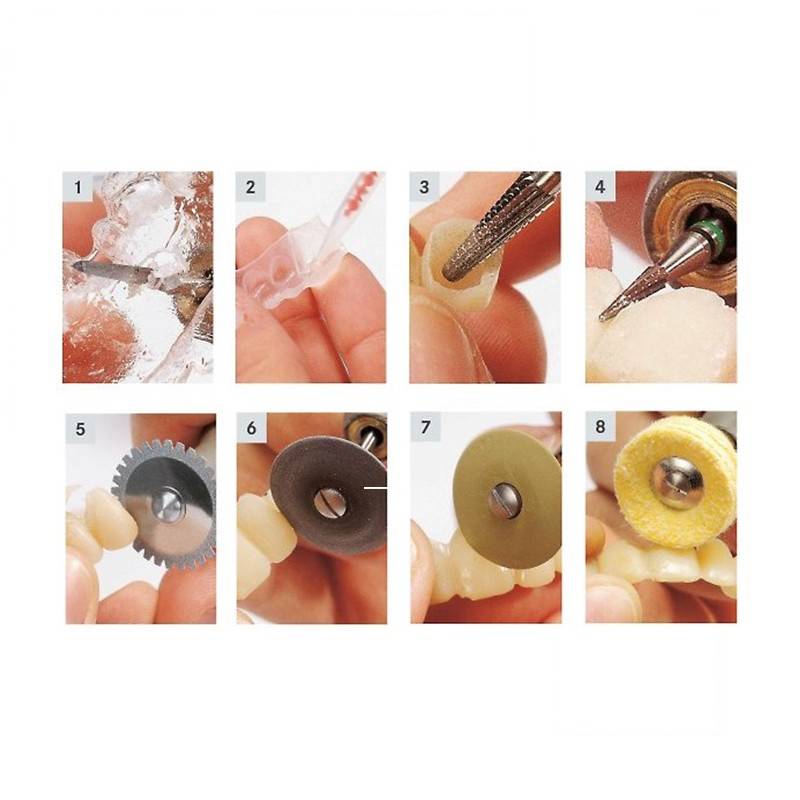 1
2
3
4
5
6
7
8