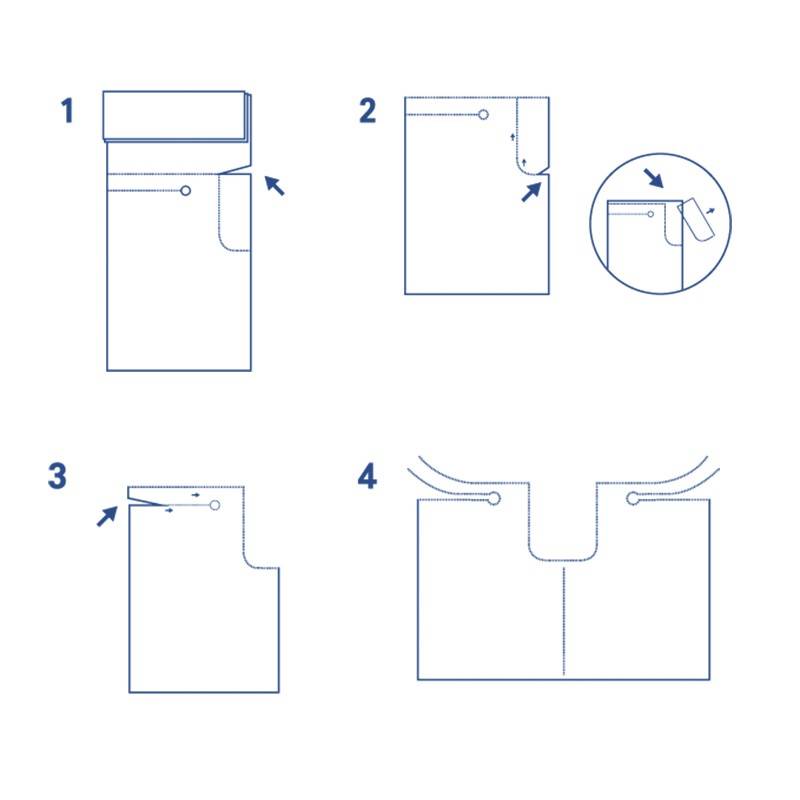 1

2

3

4