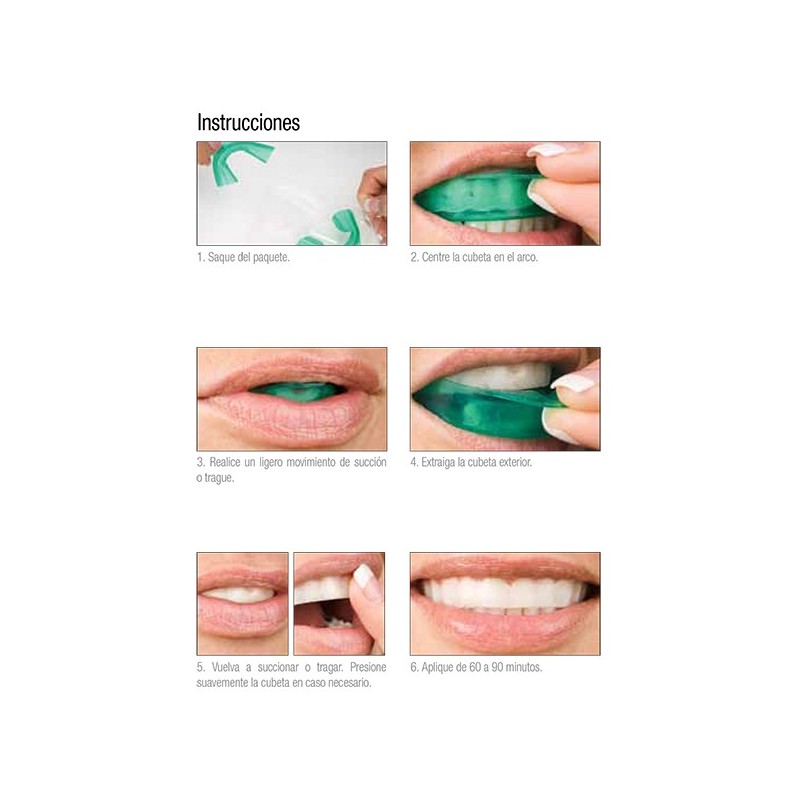 Instrucciones

1. Saque del paquete.

2. Centre la cubeta en el arco.

3. Realice un ligero movimiento de succión o trague.

4. Extraiga la cubeta exterior.

5. Vuelva a succionar o tragar. Presione suavemente la cubeta en caso necesario.

6. Aplique de 60 a 90 minutos.