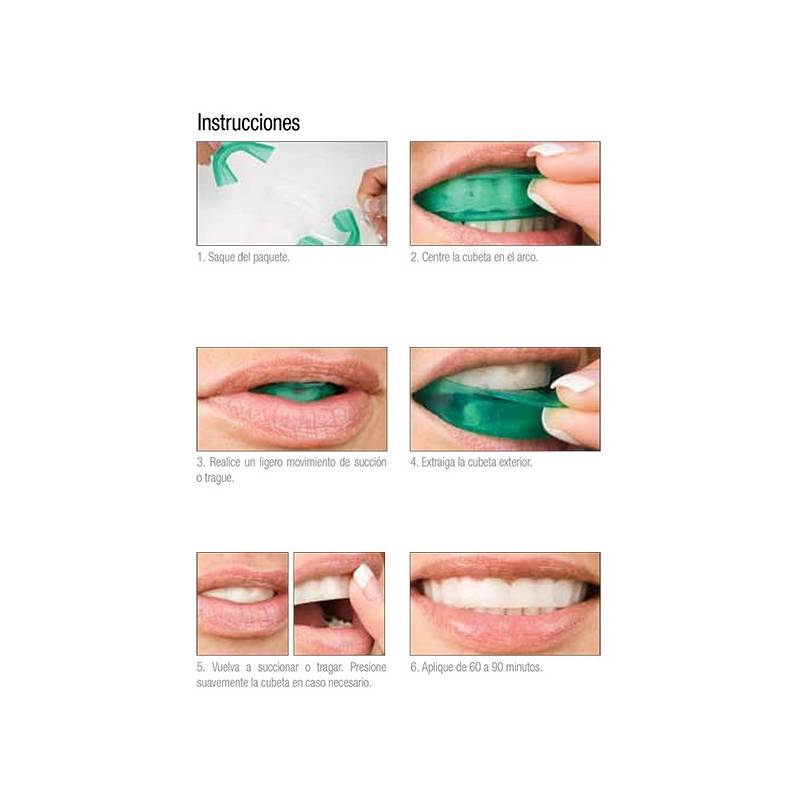 Instrucciones

1. Saque del paquete.

2. Centre la cubeta en el arco.

3. Realice un ligero movimiento de succión o trague.

4. Extraiga la cubeta exterior.

5. Vuelva a succionar o tragar. Presione suavemente la cubeta en caso necesario.

6. Aplique de 60 a 90 minutos.