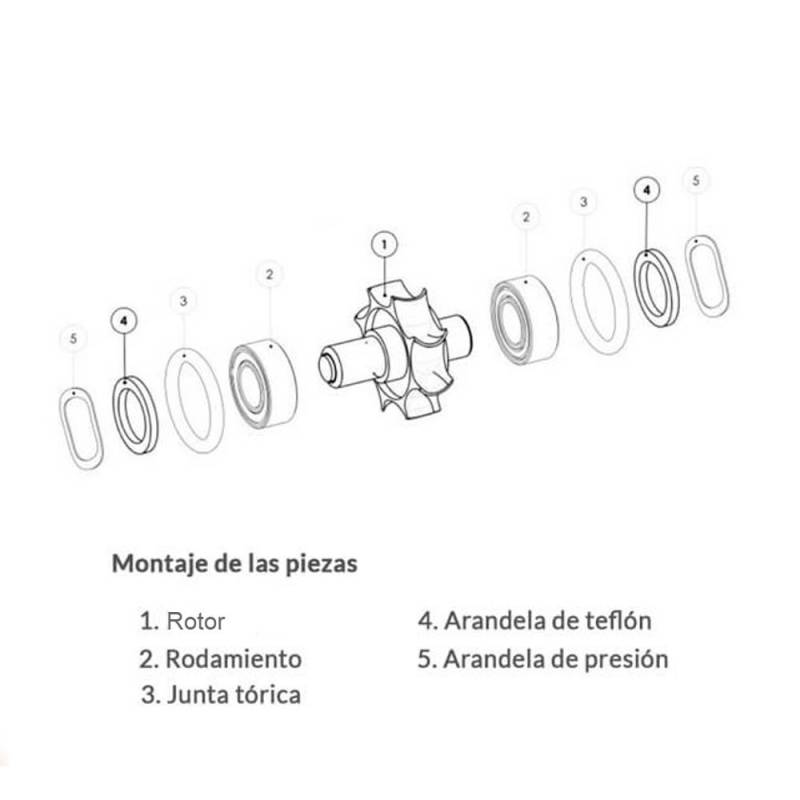 5
4
3
2
1
2
3
4
5

Montaje de las piezas

1. Rotor
2. Rodamiento
3. Junta tórica

4. Arandela de teflón
5. Arandela de presión